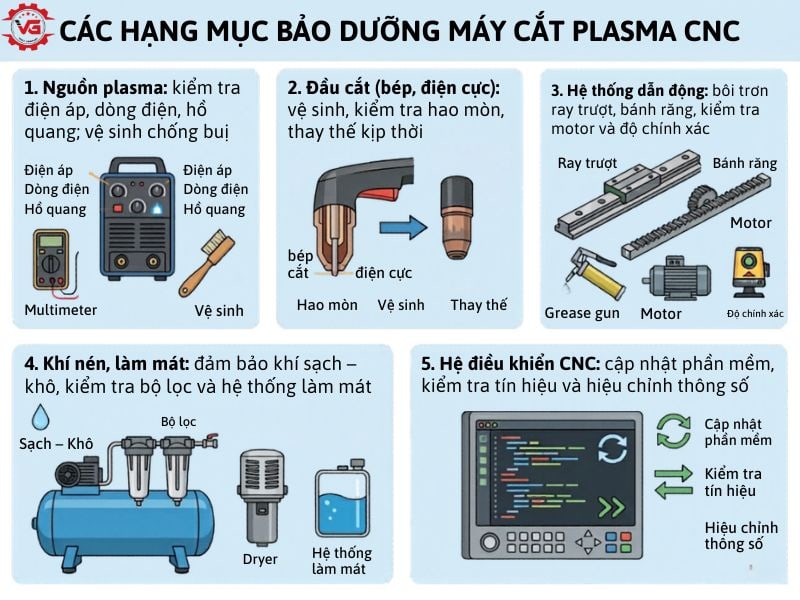 VG

CÁC HẠNG MỤC BẢO DƯỠNG MÁY CẮT PLASMA CNC

1. Nguồn plasma: kiểm tra điện áp, dòng điện, hồ quang; vệ sinh chống bụi

Điện áp
Dòng điện
Hồ quang

Điện áp
Dòng điện
Hồ quang

Multimeter

Vệ sinh

2. Đầu cắt (bép, điện cực): vệ sinh, kiểm tra hao mòn, thay thế kịp thời

bép cắt

điện cực

Hao mòn

Vệ sinh

Thay thế

3. Hệ thống dẫn động: bôi trơn ray trượt, bánh răng, kiểm tra motor và độ chính xác

Ray trượt

Bánh răng

Motor

Grease gun

Motor

Độ chính xác

4. Khí nén, làm mát: đảm bảo khí sạch – khô, kiểm tra bộ lọc và hệ thống làm mát

Sạch – Khô

Bộ lọc

Dryer

Hệ thống làm mát

5. Hệ điều khiển CNC: cập nhật phần mềm, kiểm tra tín hiệu và hiệu chỉnh thông số

Cập nhật phần mềm

Kiểm tra tín hiệu

Hiệu chỉnh thông số